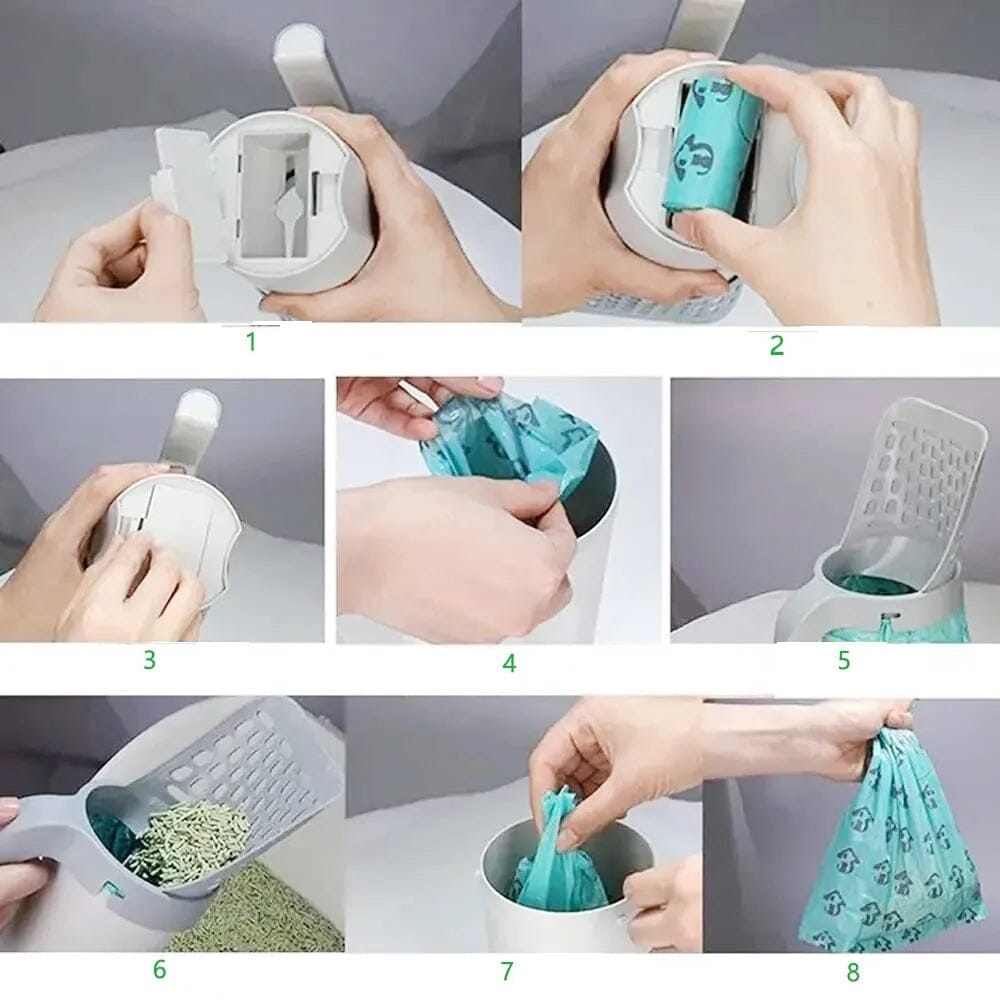 1

2

3

4

5

6

7

8