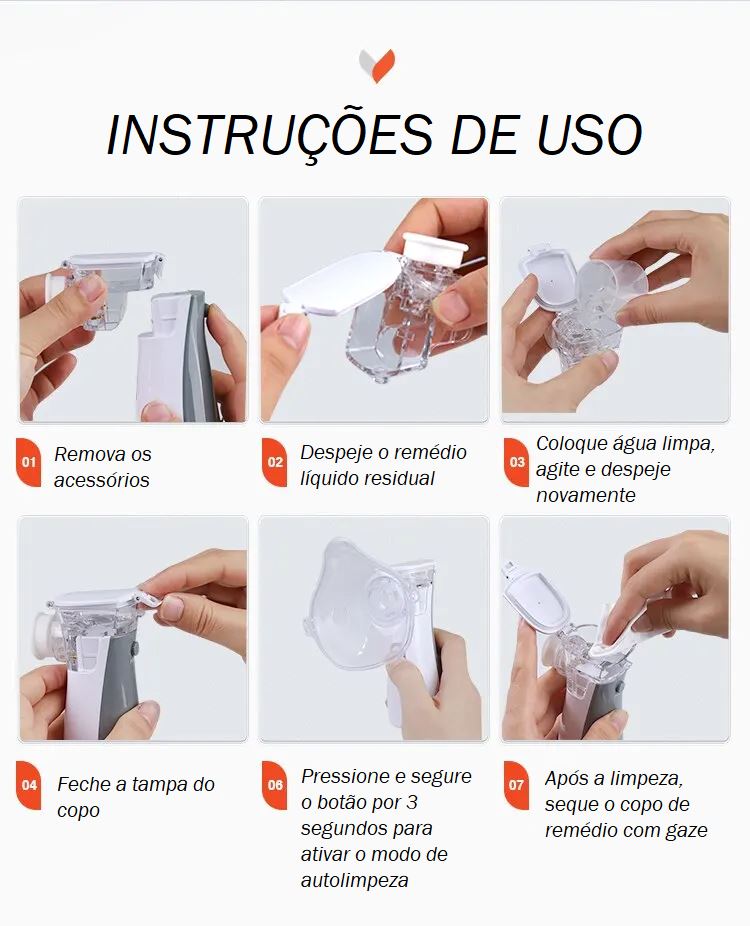 INSTRUÇÕES DE USO

01 Remova os acessórios

02 Despeje o remédio líquido residual

03 Coloque água limpa, agite e despeje novamente

04 Feche a tampa do copo

06 Pressione e segure o botão por 3 segundos para ativar o modo de autolimpeza

07 Após a limpeza, seque o copo de remédio com gaze