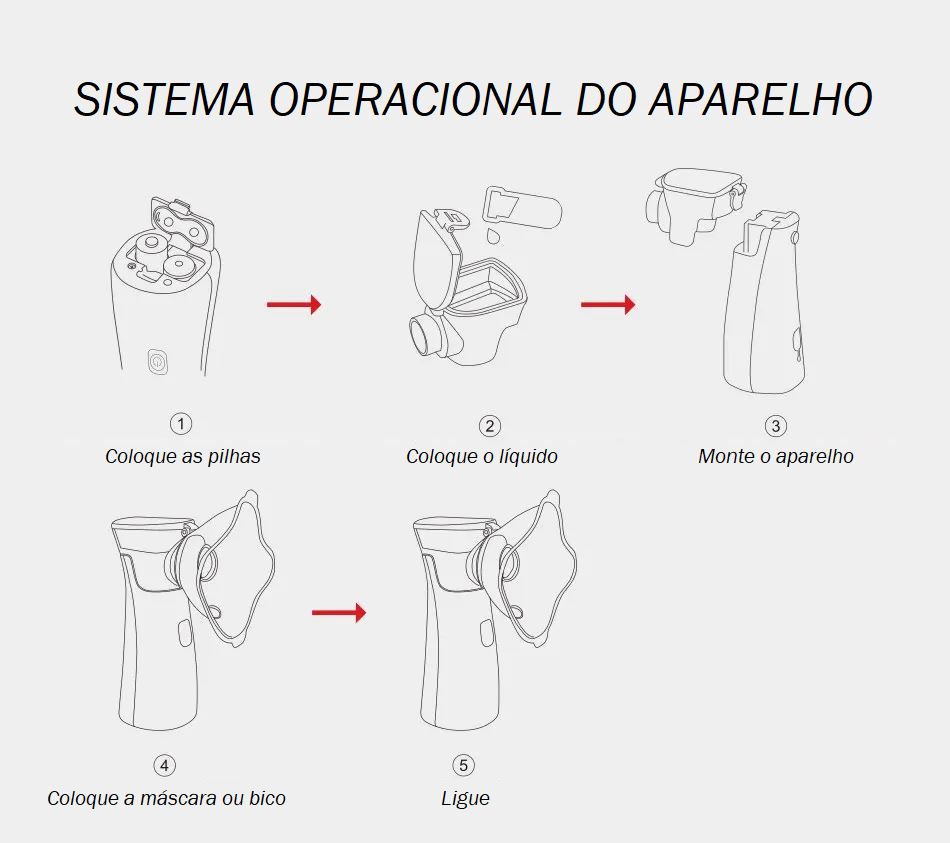 SISTEMA OPERACIONAL DO APARELHO

①
Coloque as pilhas

②
Coloque o líquido

③
Monte o aparelho

④
Coloque a máscara ou bico

⑤
Ligue