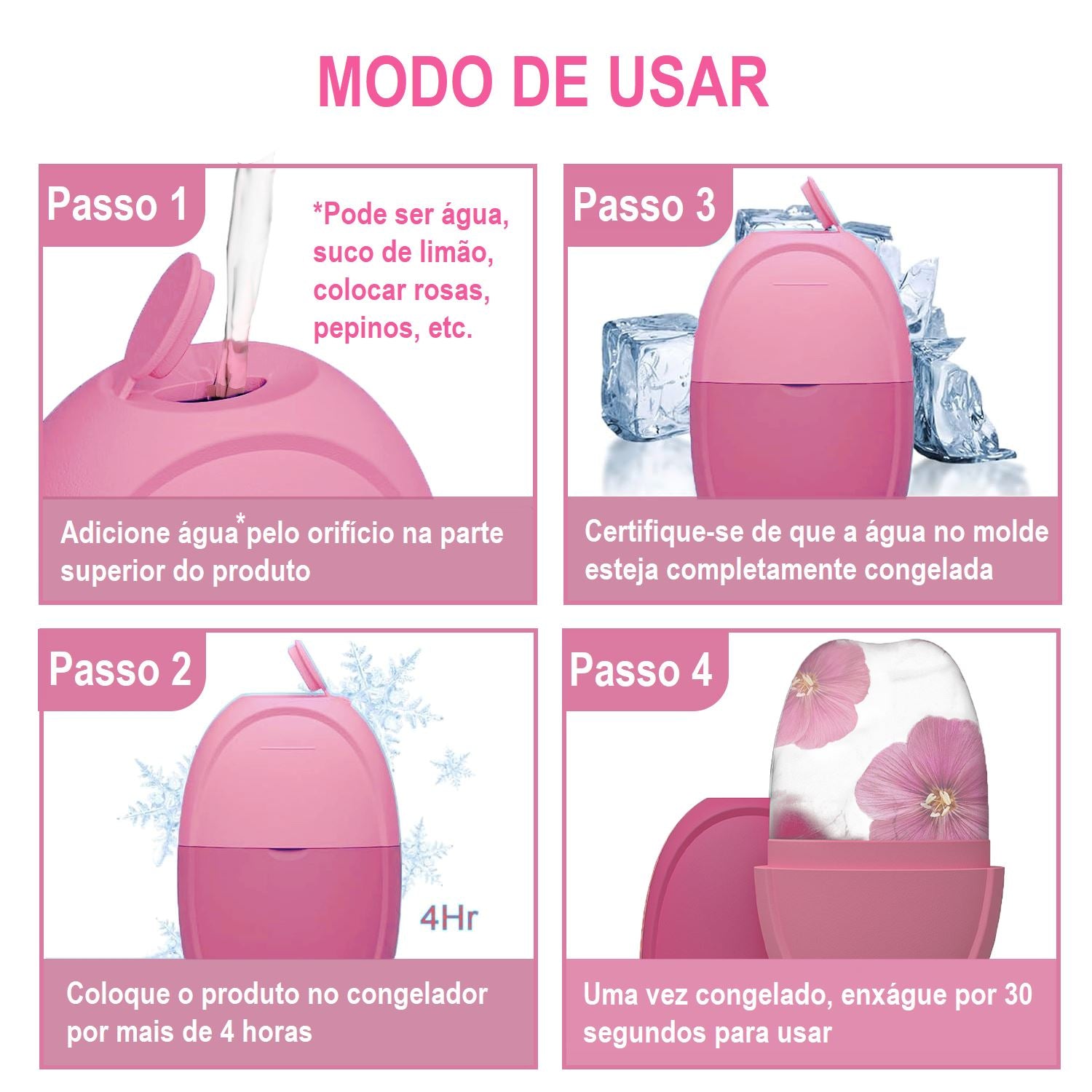 MODO DE USAR

Passo 1

*Pode ser água, suco de limão, colocar rosas, pepinos, etc.

Adicione água* pelo orifício na parte superior do produto

Passo 3

Certifique-se de que a água no molde esteja completamente congelada

Passo 2

4Hr

Coloque o produto no congelador por mais de 4 horas

Passo 4

Uma vez congelado, enxágue por 30 segundos para usar