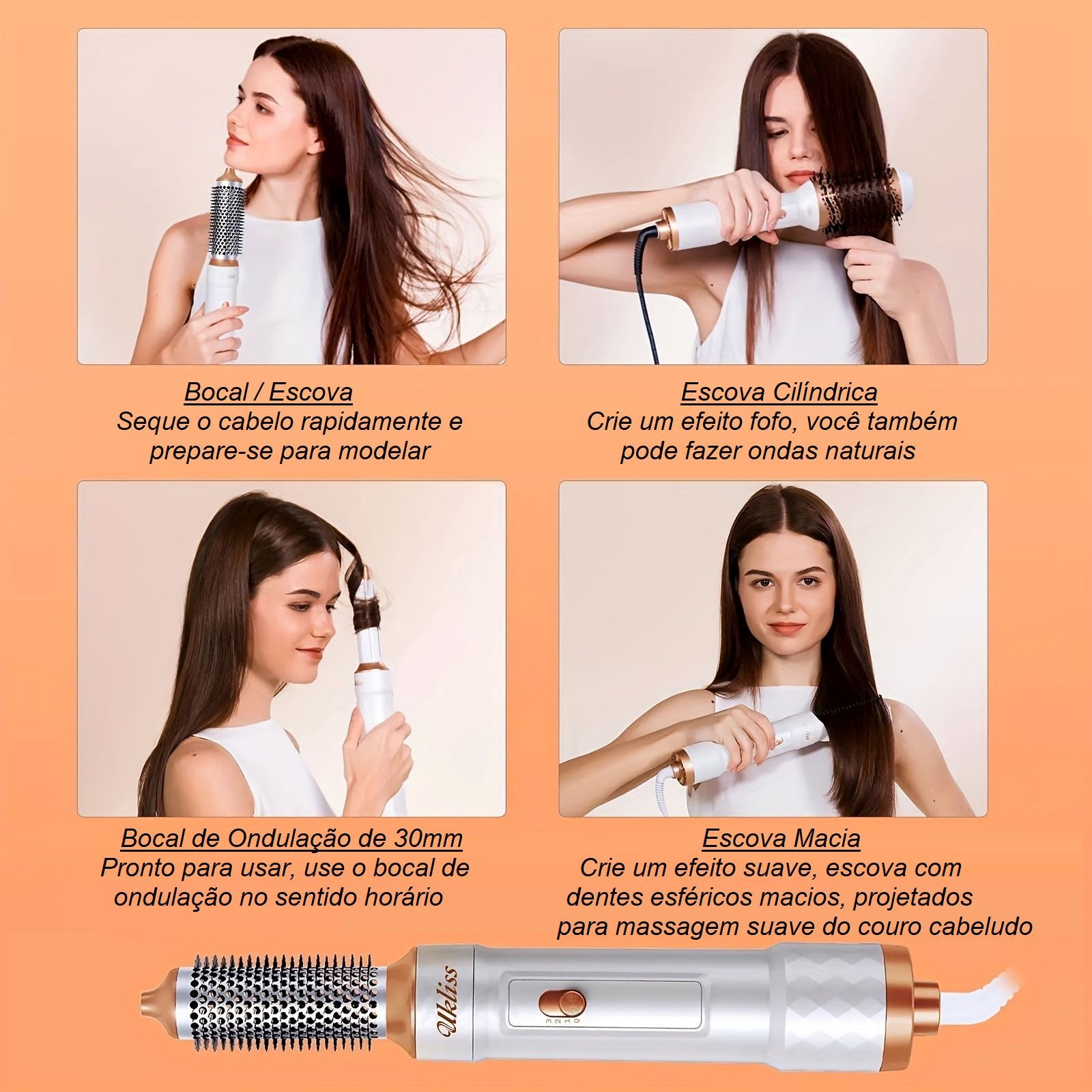 Bocal / Escova
Seque o cabelo rapidamente e prepare-se para modelar

Escova Cilíndrica
Crie um efeito fofo, você também pode fazer ondas naturais

Bocal de Ondulação de 30mm
Pronto para usar, use o bocal de ondulação no sentido horário

Escova Macia
Crie um efeito suave, escova com dentes esféricos macios, projetados para massagem suave do couro cabeludo

Ukliss
3 2 1 0