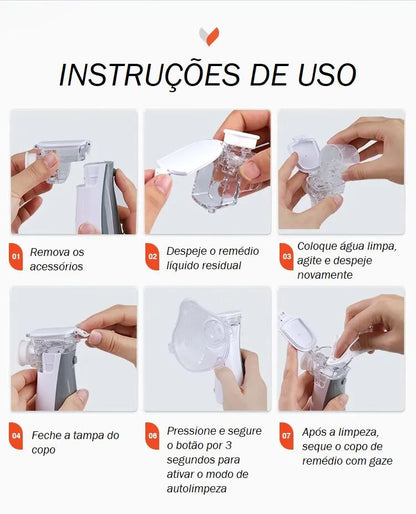 INSTRUÇÕES DE USO

01 Remova os acessórios

02 Despeje o remédio líquido residual

03 Coloque água limpa, agite e despeje novamente

04 Feche a tampa do copo

06 Pressione e segure o botão por 3 segundos para ativar o modo de autolimpeza

07 Após a limpeza, seque o copo de remédio com gaze