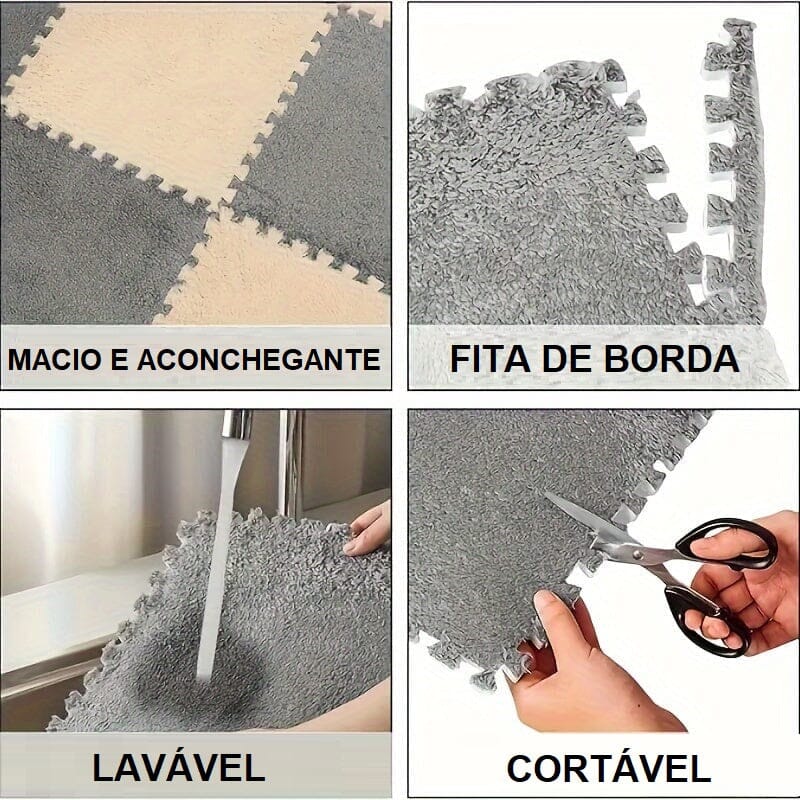 MACIO E ACONCHEGANTE

FITA DE BORDA

LAVÁVEL

CORTÁVEL